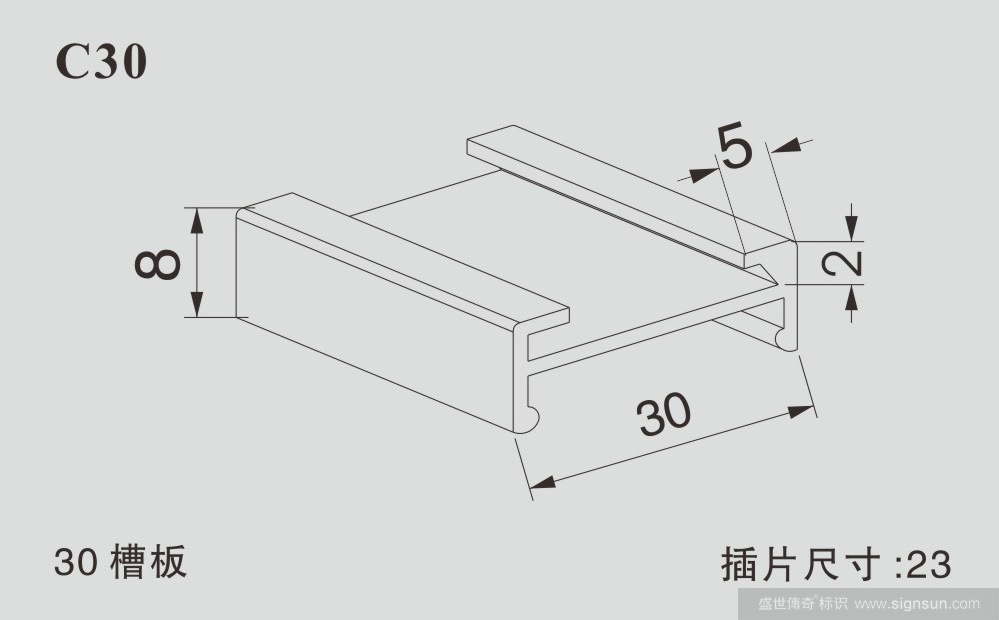 C30

5

8

2

30

30 槽板

插片尺寸 :23

盛世傳奇 标识 www.signsun.com